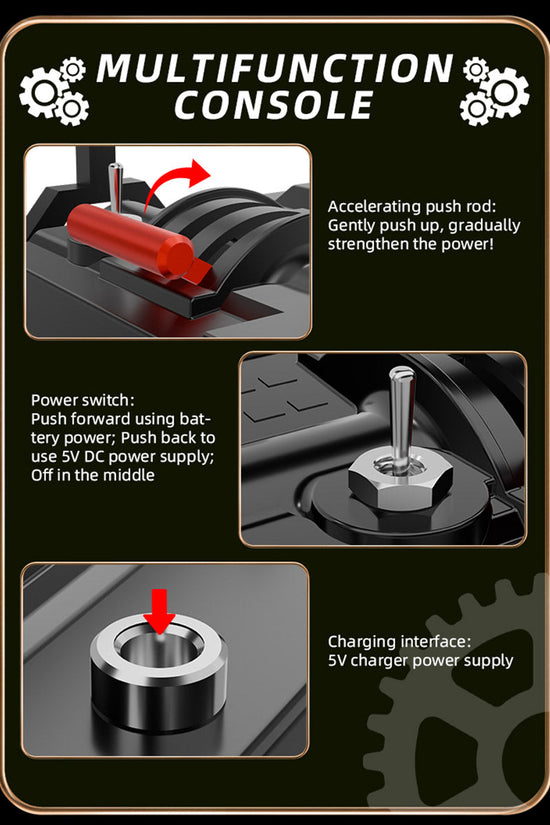 MULTIFUNCTION CONSOLE

Accelerating push rod: Gently push up, gradually strengthen the power!

Power switch: Push forward using battery power; Push back to use 5V DC power supply; Off in the middle

Charging interface: 5V charger power supply